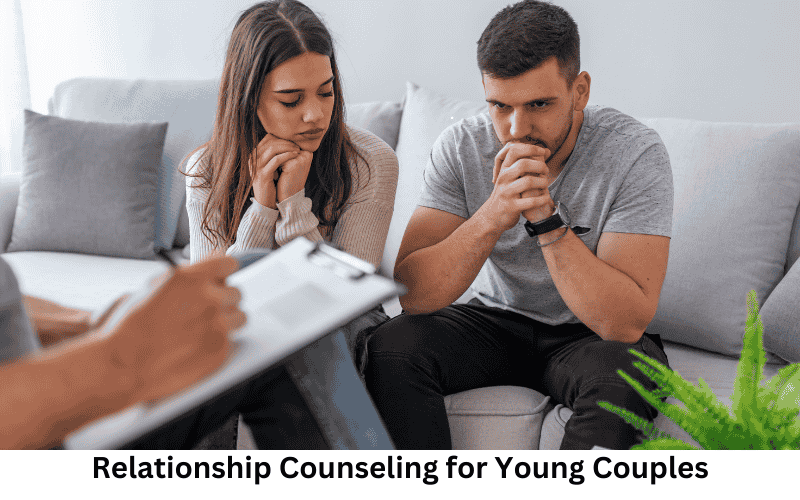 Relationship Counseling for Young Couples