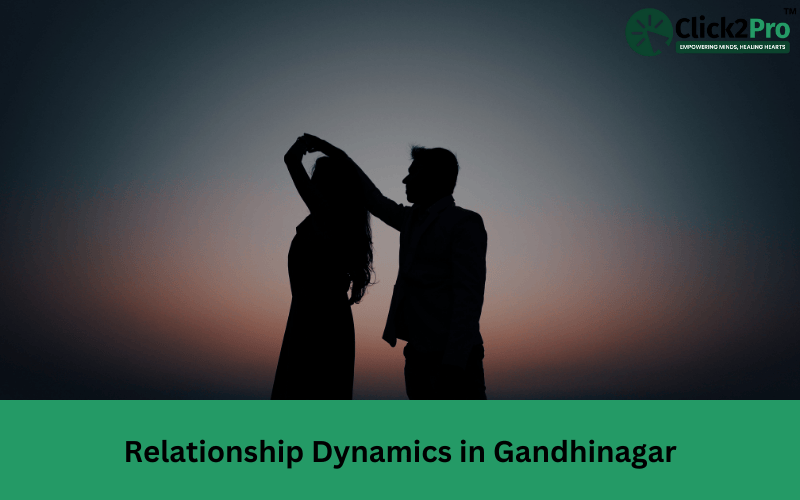 Click2Pro™
EMPOWERING MINDS, HEALING HEARTS

Relationship Dynamics in Gandhinagar