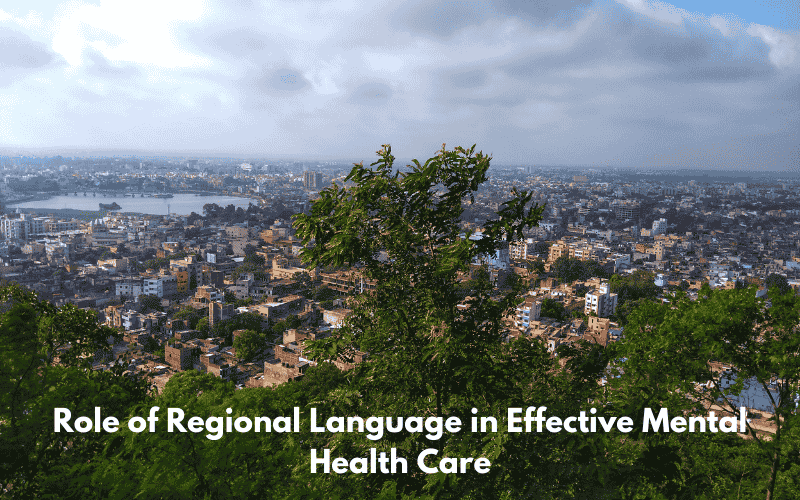 Role of Regional Language in Effective Mental Health Care