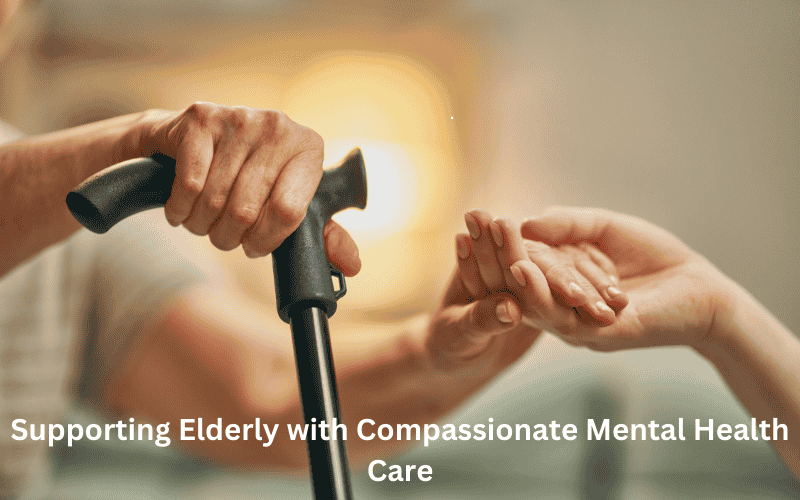 Supporting Elderly with Compassionate Mental Health Care