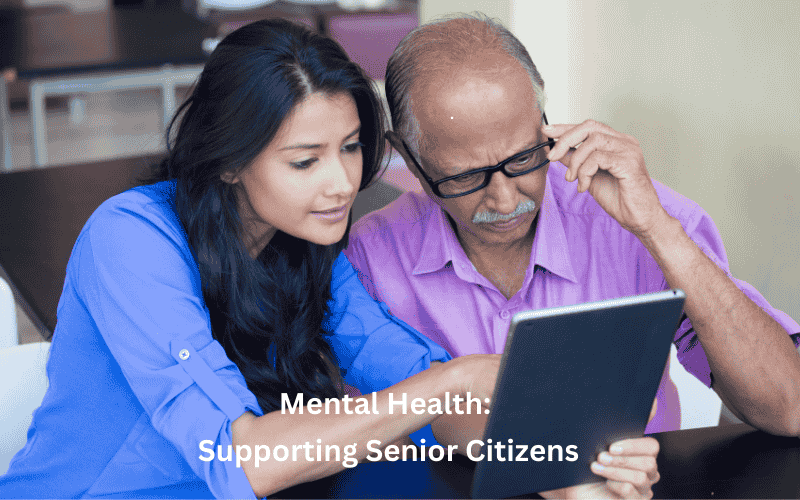 Mental Health:
Supporting Senior Citizens