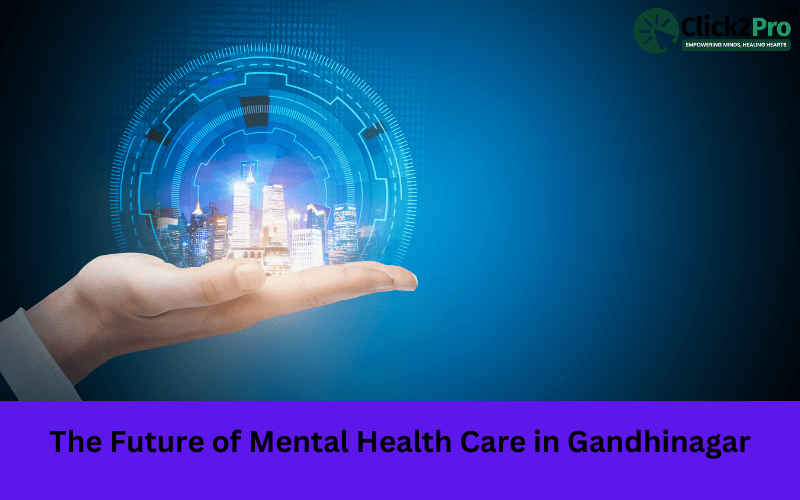 Click2Pro
EMPOWERING MINDS, HEALING HEARTS

The Future of Mental Health Care in Gandhinagar