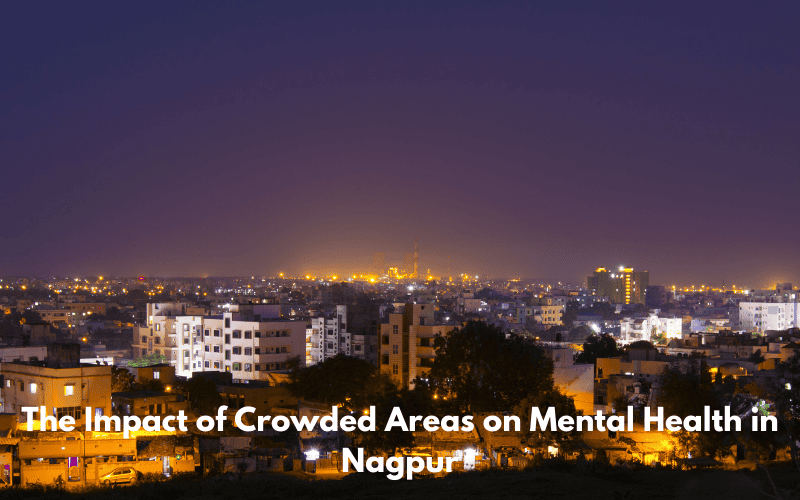 The Impact of Crowded Areas on Mental Health in Nagpur