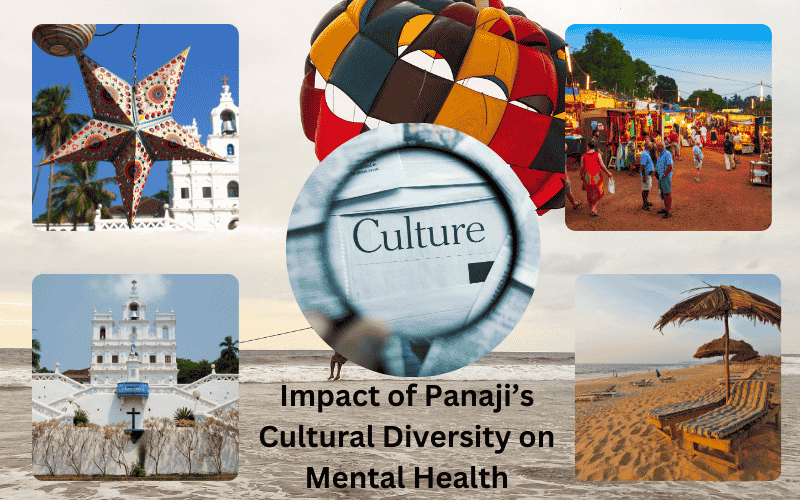 Culture

Impact of Panaji's Cultural Diversity on Mental Health