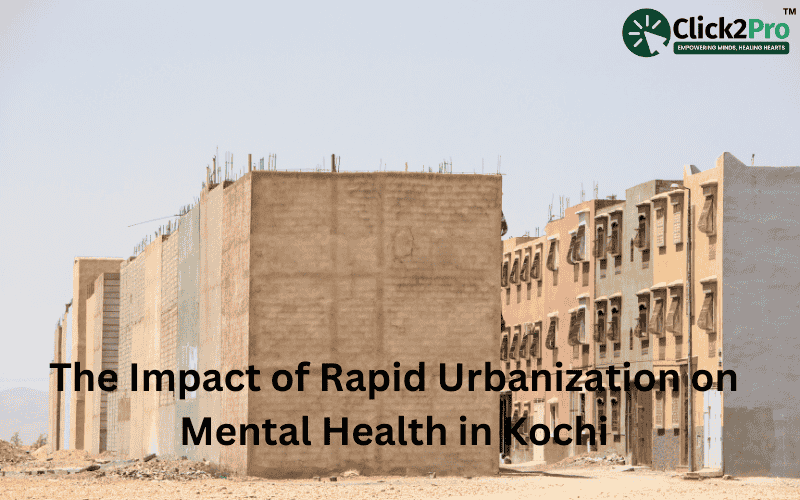 Click2Pro™
EMPOWERING MINDS, HEALING HEARTS

The Impact of Rapid Urbanization on Mental Health in Kochi