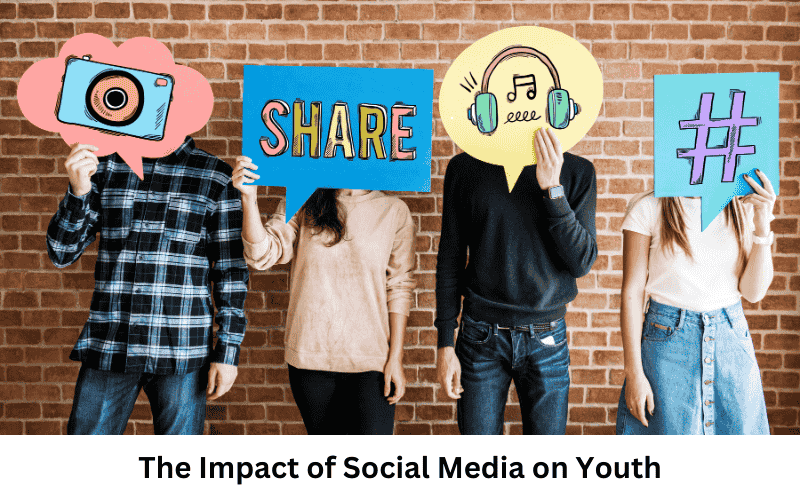 SHARE

#

The Impact of Social Media on Youth