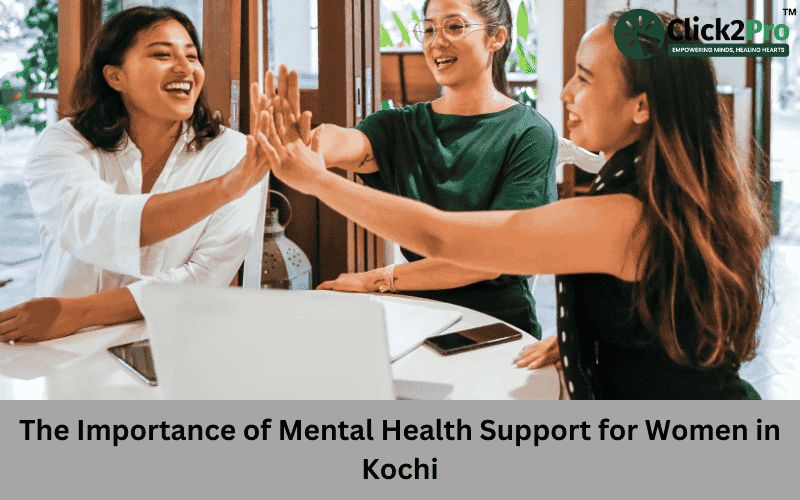 Click2Pro™
EMPOWERING MINDS, HEALING HEARTS

The Importance of Mental Health Support for Women in Kochi