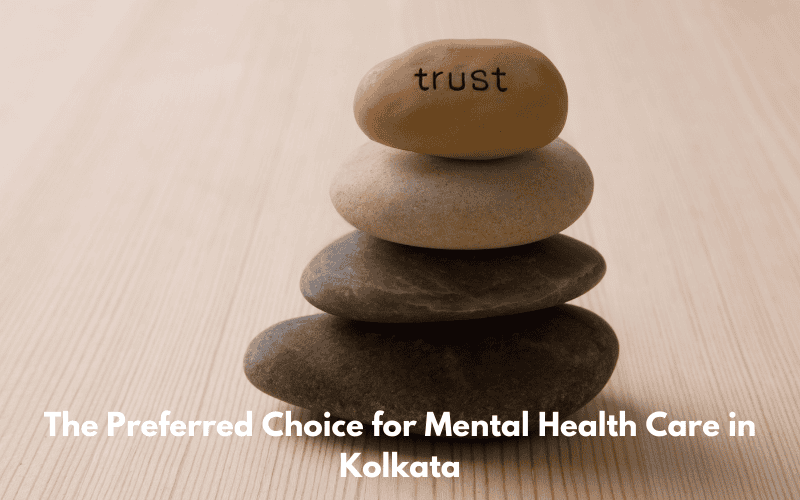 trust

The Preferred Choice for Mental Health Care in Kolkata