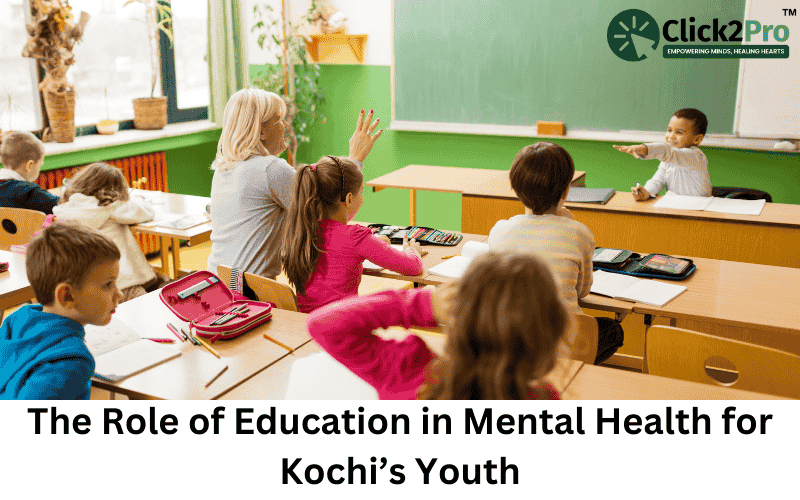 Click2Pro™
EMPOWERING MINDS, HEALING HEARTS

The Role of Education in Mental Health for Kochi's Youth