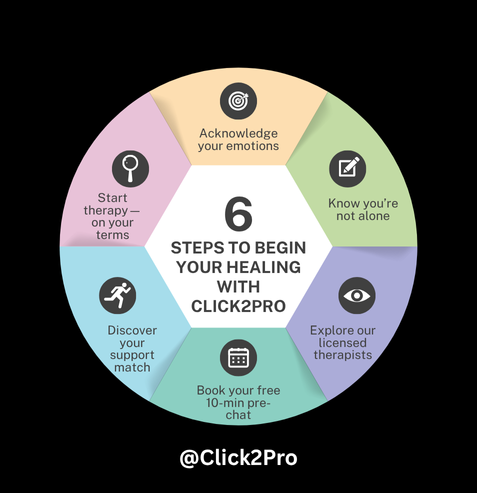 6
STEPS TO BEGIN YOUR HEALING WITH CLICK2PRO

Acknowledge your emotions

Know you're not alone

Explore our licensed therapists

Book your free 10-min pre-chat

Discover your support match

Start therapy — on your terms

@Click2Pro