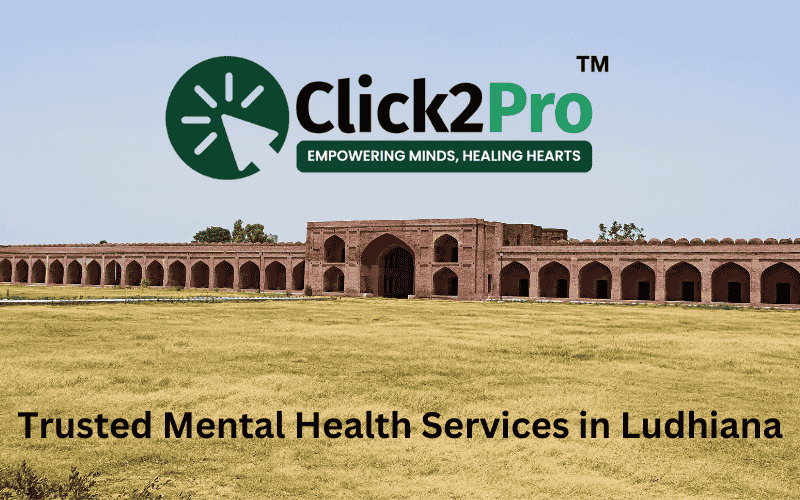 Click2Pro™
EMPOWERING MINDS, HEALING HEARTS

Trusted Mental Health Services in Ludhiana