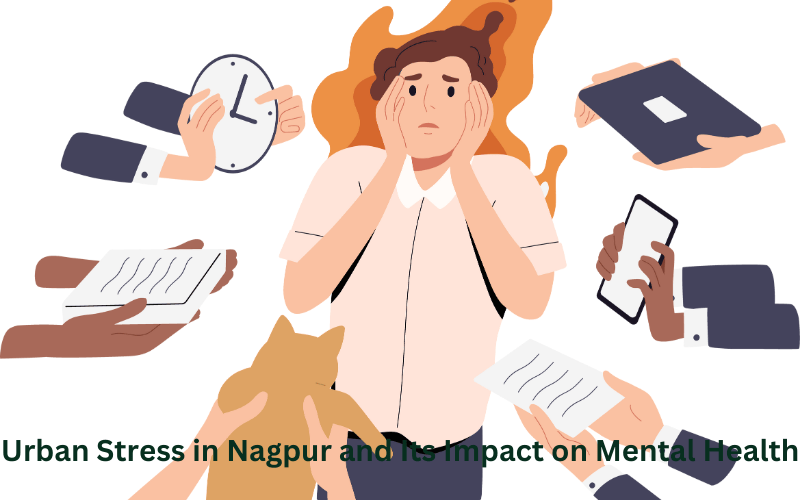 Urban Stress in Nagpur and its Impact on Mental Health