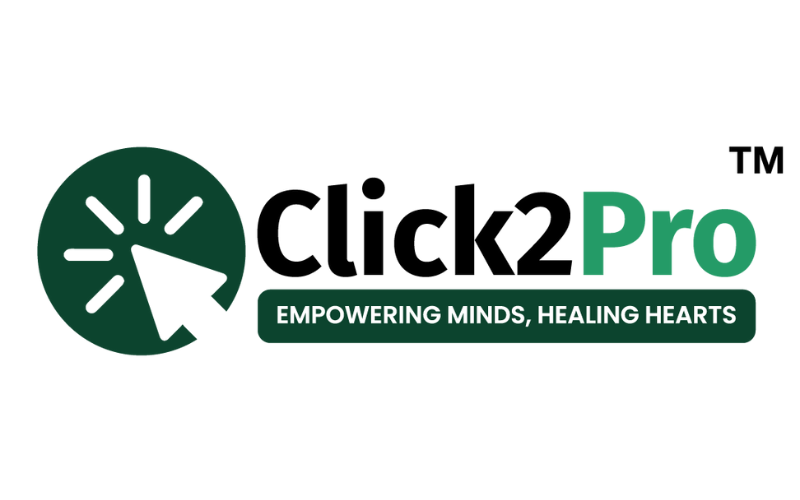 Click2Pro™

EMPOWERING MINDS, HEALING HEARTS