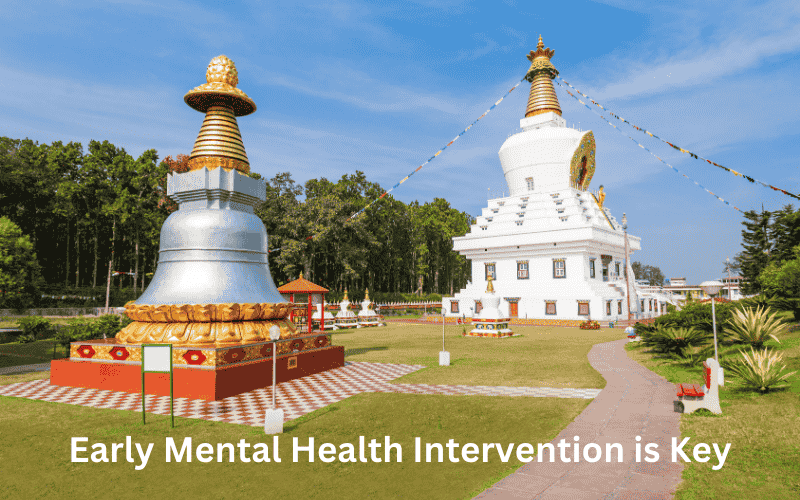 Early Mental Health Intervention is Key