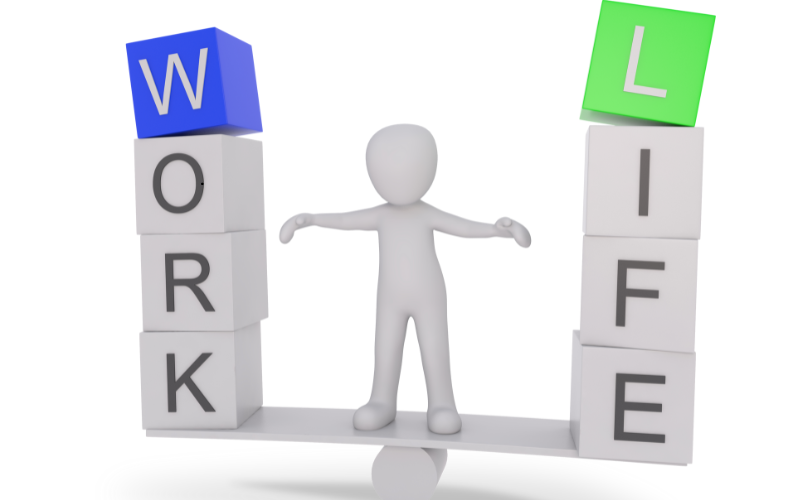 W
O
R
K

L
I
F
E