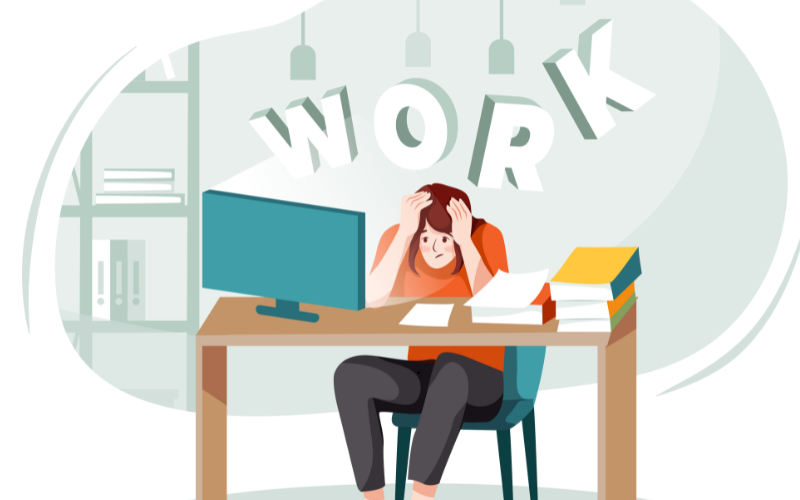 WORK