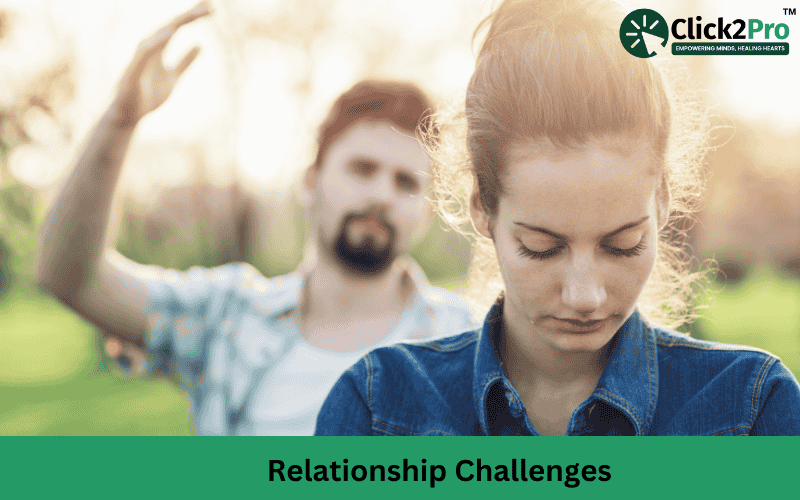 Click2Pro™
EMPOWERING MINDS, HEALING HEARTS

Relationship Challenges